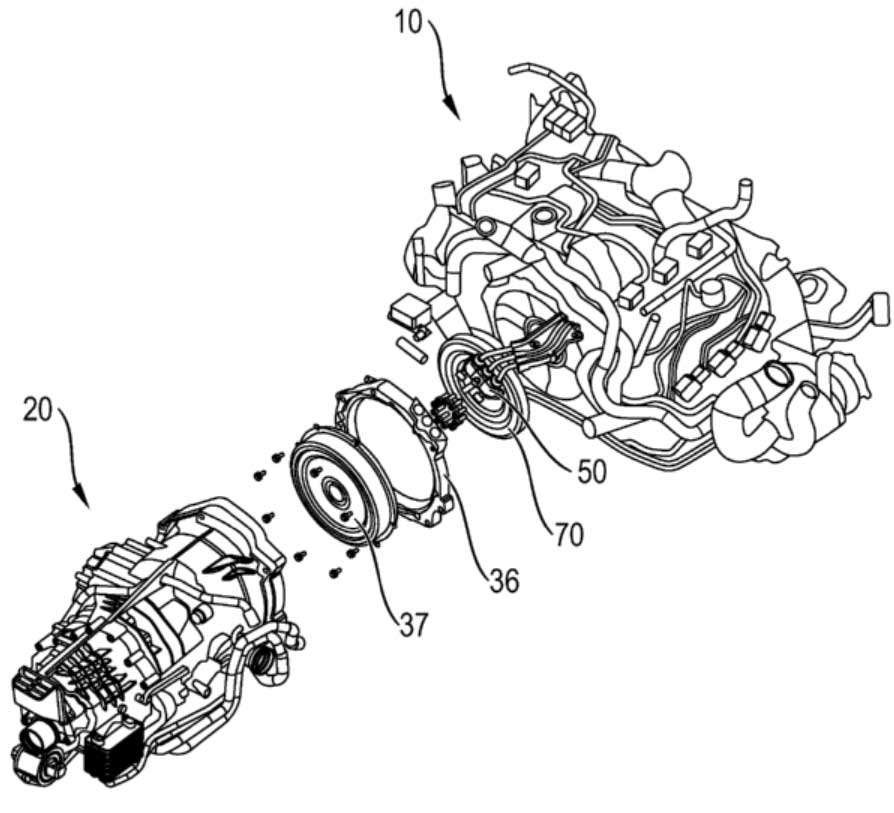 10

20

50

70

36

37